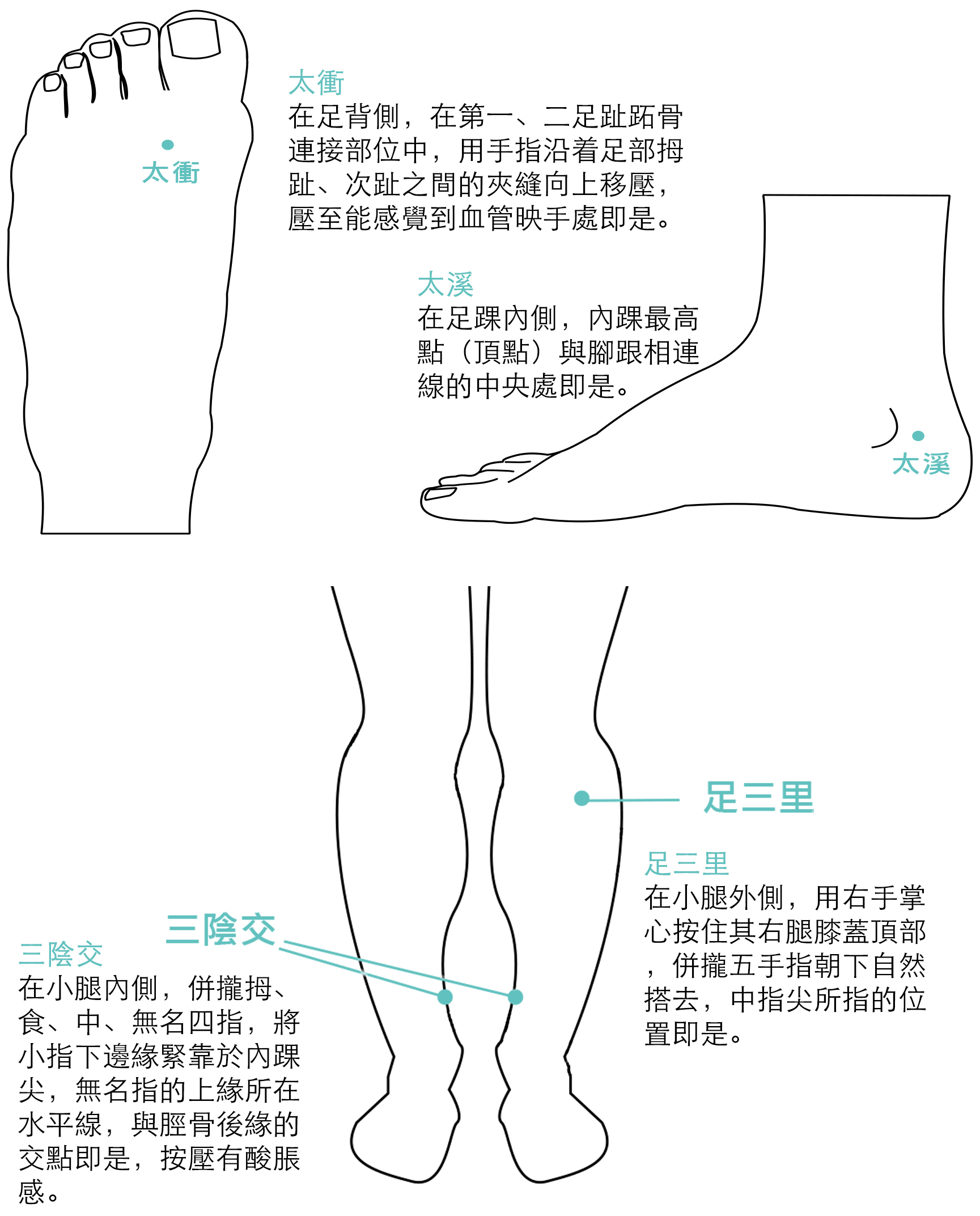 太衝

太衝
在足背側，在第一、二足趾跖骨連接部位中，用手指沿着足部拇趾、次趾之間的夾縫向上移壓，壓至能感覺到血管映手處即是。

太溪
在足踝內側，內踝最高點（頂點）與腳跟相連線的中央處即是。

太溪

足三里

足三里
在小腿外側，用右手掌心按住其右腿膝蓋頂部，併攏五手指朝下自然搭去，中指尖所指的位置即是。

三陰交

三陰交
在小腿內側，併攏拇、食、中、無名四指，將小指下邊緣緊靠於內踝尖，無名指的上緣所在水平線，與脛骨後緣的交點即是，按壓有酸脹感。