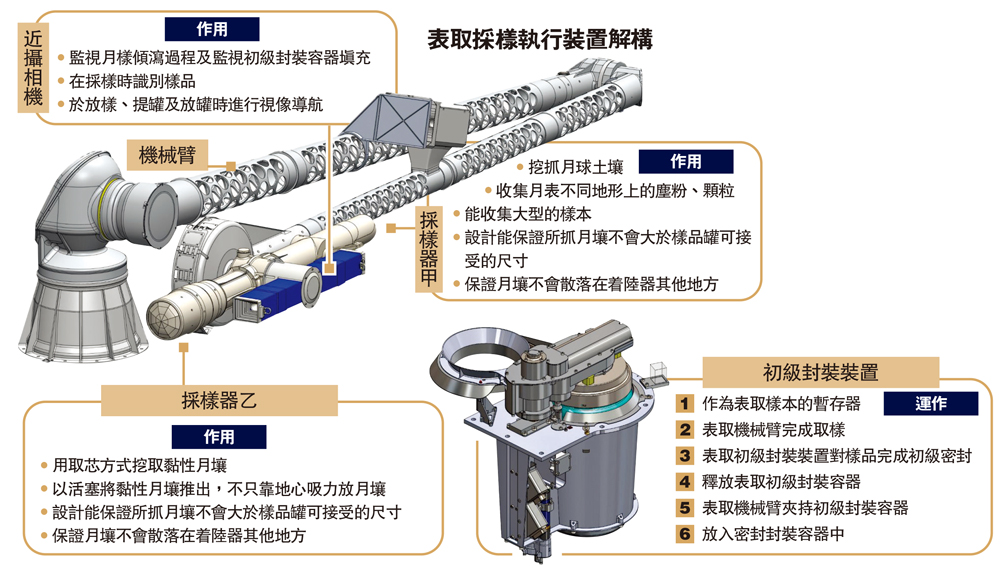 表取採樣執行裝置解構

近攝相機

作用

• 監視月樣傾瀉過程及監視初級封裝容器填充
• 在採樣時識別樣品
• 於放樣、提罐及放罐時進行視像導航

機械臂

採樣器甲

作用

• 挖抓月球土壤
• 收集月表不同地形上的塵粉、顆粒
• 能收集大型的樣本
• 設計能保證所抓月壤不會大於樣品罐可接受的尺寸
• 保證月壤不會散落在着陸器其他地方

採樣器乙

作用

• 用取芯方式挖取黏性月壤
• 以活塞將黏性月壤推出，不只靠地心吸力放月壤
• 設計能保證所抓月壤不會大於樣品罐可接受的尺寸
• 保證月壤不會散落在着陸器其他地方

初級封裝裝置

運作

1 作為表取樣本的暫存器
2 表取機械臂完成取樣
3 表取初級封裝裝置對樣品完成初級密封
4 釋放表取初級封裝容器
5 表取機械臂夾持初級封裝容器
6 放入密封封裝容器中