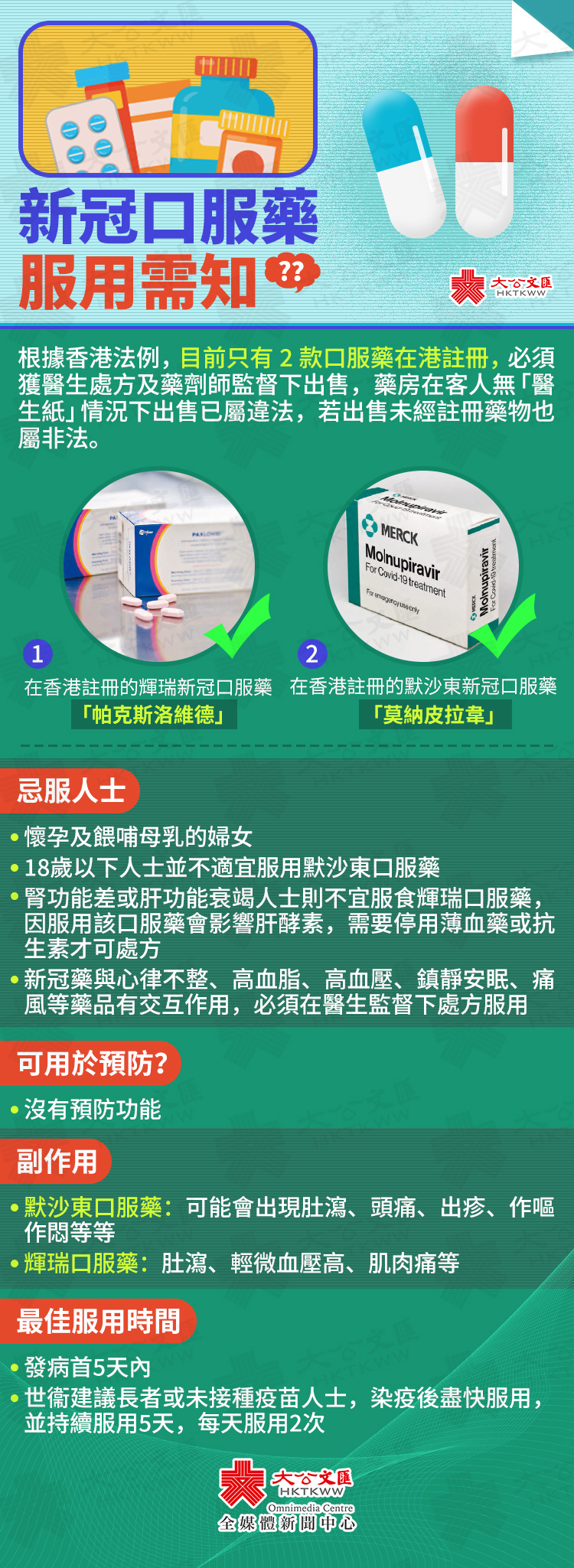 新冠口服藥
服用需知 ??

大公文匯 HKTKWW

根據香港法例，目前只有 2 款口服藥在港註冊，必須獲醫生處方及藥劑師監督下出售，藥房在客人無「醫生紙」情況下出售已屬違法，若出售未經註冊藥物也屬非法。

PAXLOVID

MERCK
Molnupiravir
For Covid-19 treatment
For emergency use only

1
在香港註冊的輝瑞新冠口服藥
「帕克斯洛維德」

2
在香港註冊的默沙東新冠口服藥
「莫納皮拉韋」

忌服人士

• 懷孕及餵哺母乳的婦女
• 18歲以下人士並不適宜服用默沙東口服藥
• 腎功能差或肝功能衰竭人士則不宜服食輝瑞口服藥，因服用該口服藥會影響肝酵素，需要停用薄血藥或抗生素才可處方
• 新冠藥與心律不整、高血脂、高血壓、鎮靜安眠、痛風等藥品有交互作用，必須在醫生監督下處方服用

可用於預防?

• 沒有預防功能

副作用

• 默沙東口服藥：可能會出現肚瀉、頭痛、出疹、作嘔作悶等等
• 輝瑞口服藥：肚瀉、輕微血壓高、肌肉痛等

最佳服用時間

• 發病首5天內
• 世衞建議長者或未接種疫苗人士，染疫後盡快服用，並持續服用5天，每天服用2次

大公文匯
HKTKWW
Omnimedia Centre
全媒體新聞中心