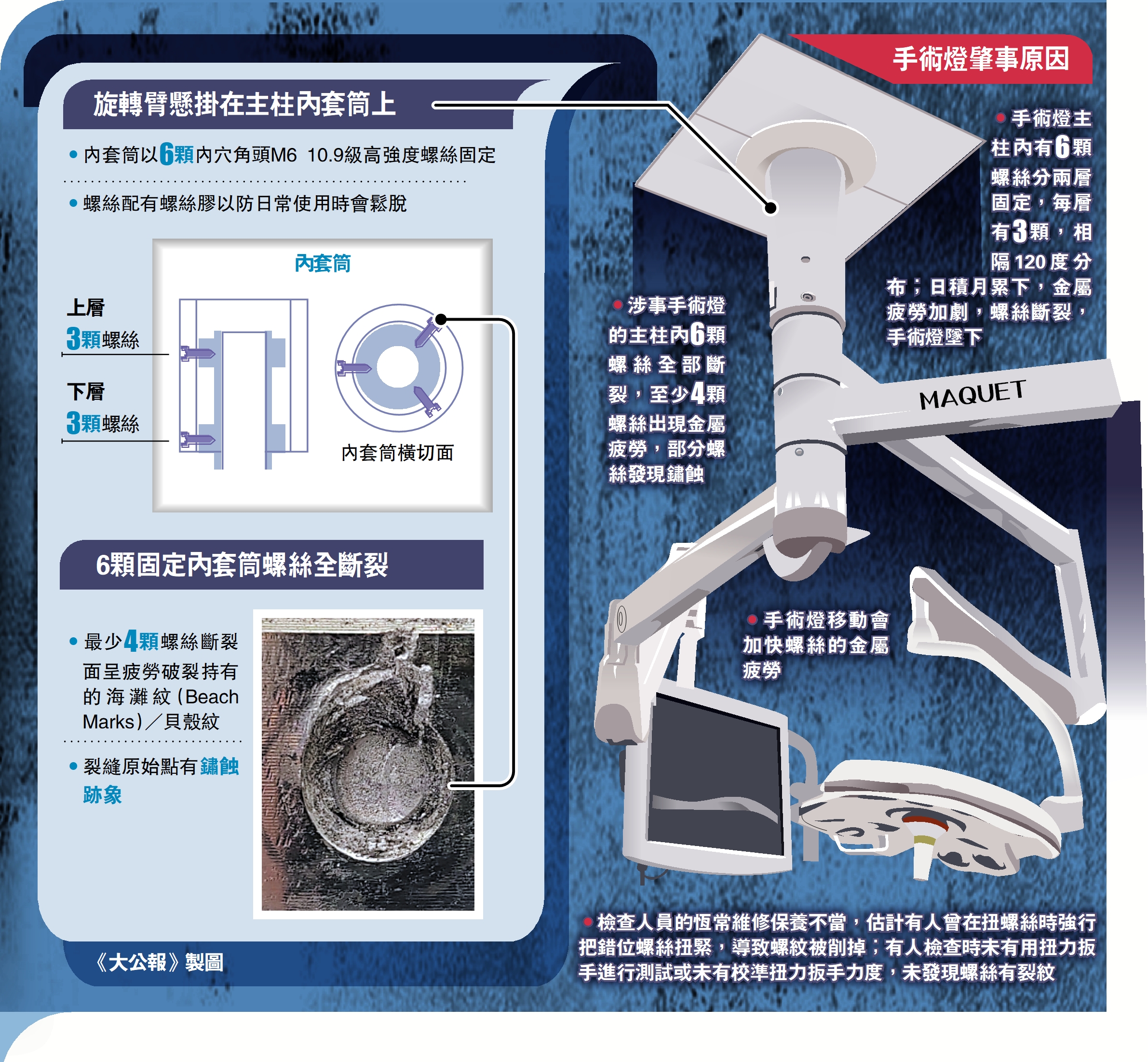 旋轉臂懸掛在主柱內套筒上

• 內套筒以6顆內穴角頭M6 10.9級高強度螺絲固定

• 螺絲配有螺絲膠以防日常使用時會鬆脫

內套筒

上層
3顆螺絲

下層
3顆螺絲

內套筒橫切面

6顆固定內套筒螺絲全斷裂

• 最少4顆螺絲斷裂面呈疲勞破裂持有的海灘紋（Beach Marks）／貝殼紋

• 裂縫原始點有鏽蝕跡象

《大公報》製圖

手術燈肇事原因

• 手術燈主柱內有6顆螺絲分兩層固定，每層有3顆，相隔120度分布；日積月累下，金屬疲勞加劇，螺絲斷裂，手術燈墜下

• 涉事手術燈的主柱內6顆螺絲全部斷裂，至少4顆螺絲出現金屬疲勞，部分螺絲發現鏽蝕

MAQUET

• 手術燈移動會加快螺絲的金屬疲勞

• 檢查人員的恆常維修保養不當，估計有人曾在扭螺絲時強行把錯位螺絲扭緊，導致螺紋被削掉；有人檢查時未有用扭力扳手進行測試或未有校準扭力扳手力度，未發現螺絲有裂紋