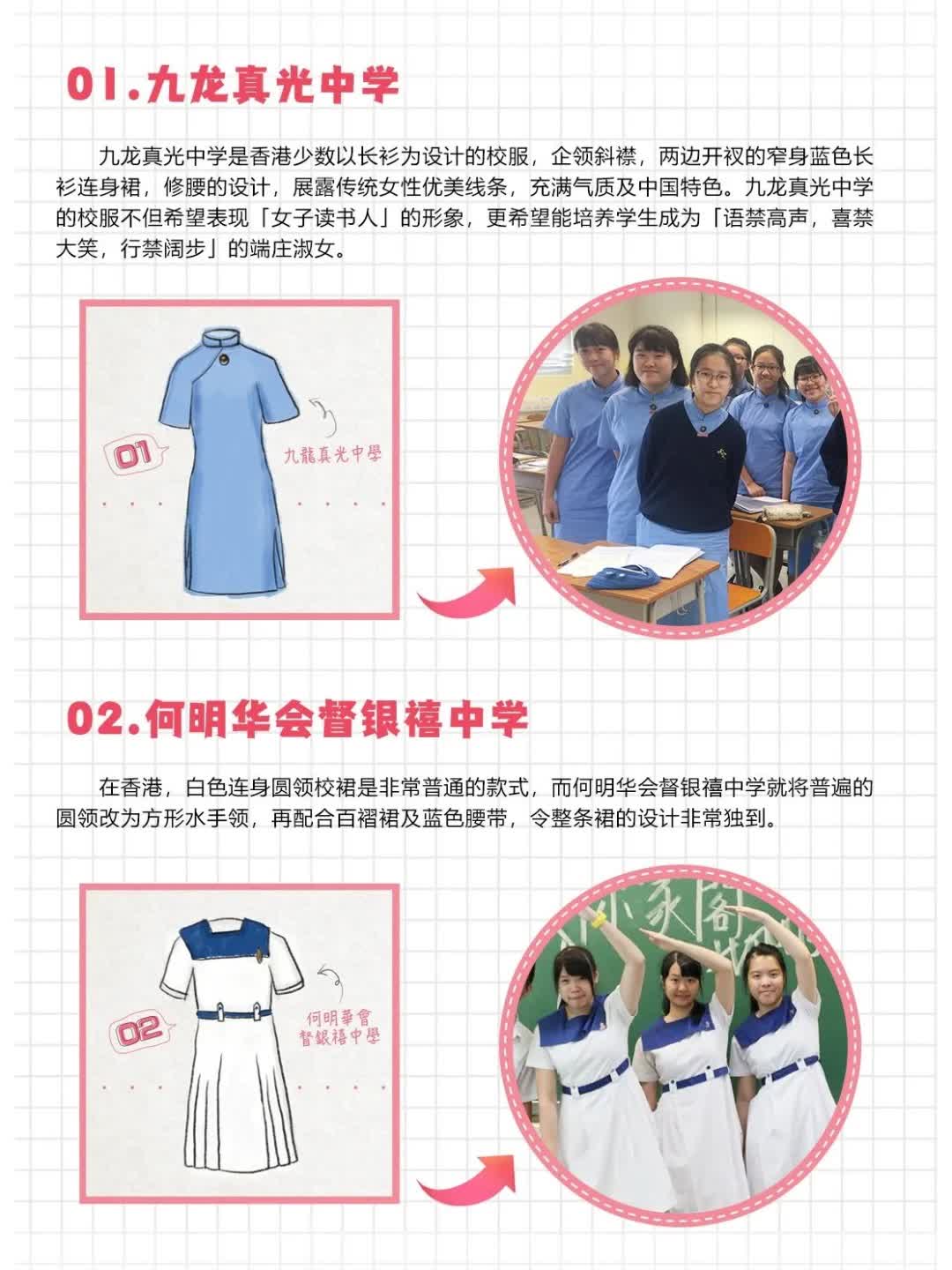 01.九龙真光中学

九龙真光中学是香港少数以长衫为设计的校服，企领斜襟，两边开衩的窄身蓝色长衫连身裙，修腰的设计，展露传统女性优美线条，充满气质及中国特色。九龙真光中学的校服不但希望表现「女子读书人」的形象，更希望能培养学生成为「语禁高声，喜禁大笑，行禁阔步」的端庄淑女。

01

九龍真光中學

02.何明华会督银禧中学

在香港，白色连身圆领校裙是非常普通的款式，而何明华会督银禧中学就将普遍的圆领改为方形水手领，再配合百褶裙及蓝色腰带，令整条裙的设计非常独到。

02

何明華會督銀禧中學