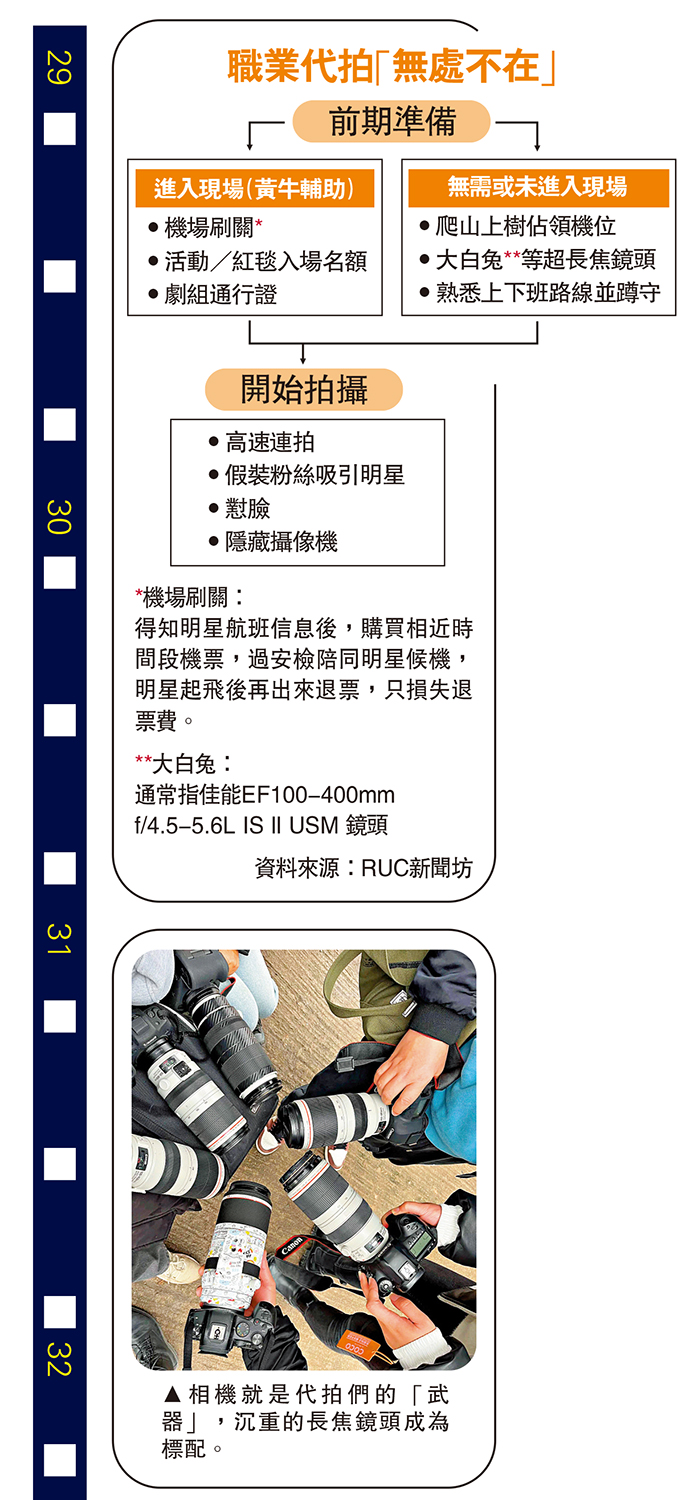 29

30

31

32

職業代拍「無處不在」

前期準備

進入現場（黃牛輔助）
● 機場刷關*
● 活動／紅毯入場名額
● 劇組通行證

無需或未進入現場
● 爬山上樹佔領機位
● 大白兔**等超長焦鏡頭
● 熟悉上下班路線並蹲守

開始拍攝

● 高速連拍
● 假裝粉絲吸引明星
● 懟臉
● 隱藏攝像機

*機場刷關：
得知明星航班信息後，購買相近時間段機票，過安檢陪同明星候機，明星起飛後再出來退票，只損失退票費。

**大白兔：
通常指佳能EF100–400mm f/4.5–5.6L IS II USM 鏡頭

資料來源：RUC新聞坊

Canon

▲相機就是代拍們的「武器」，沉重的長焦鏡頭成為標配。