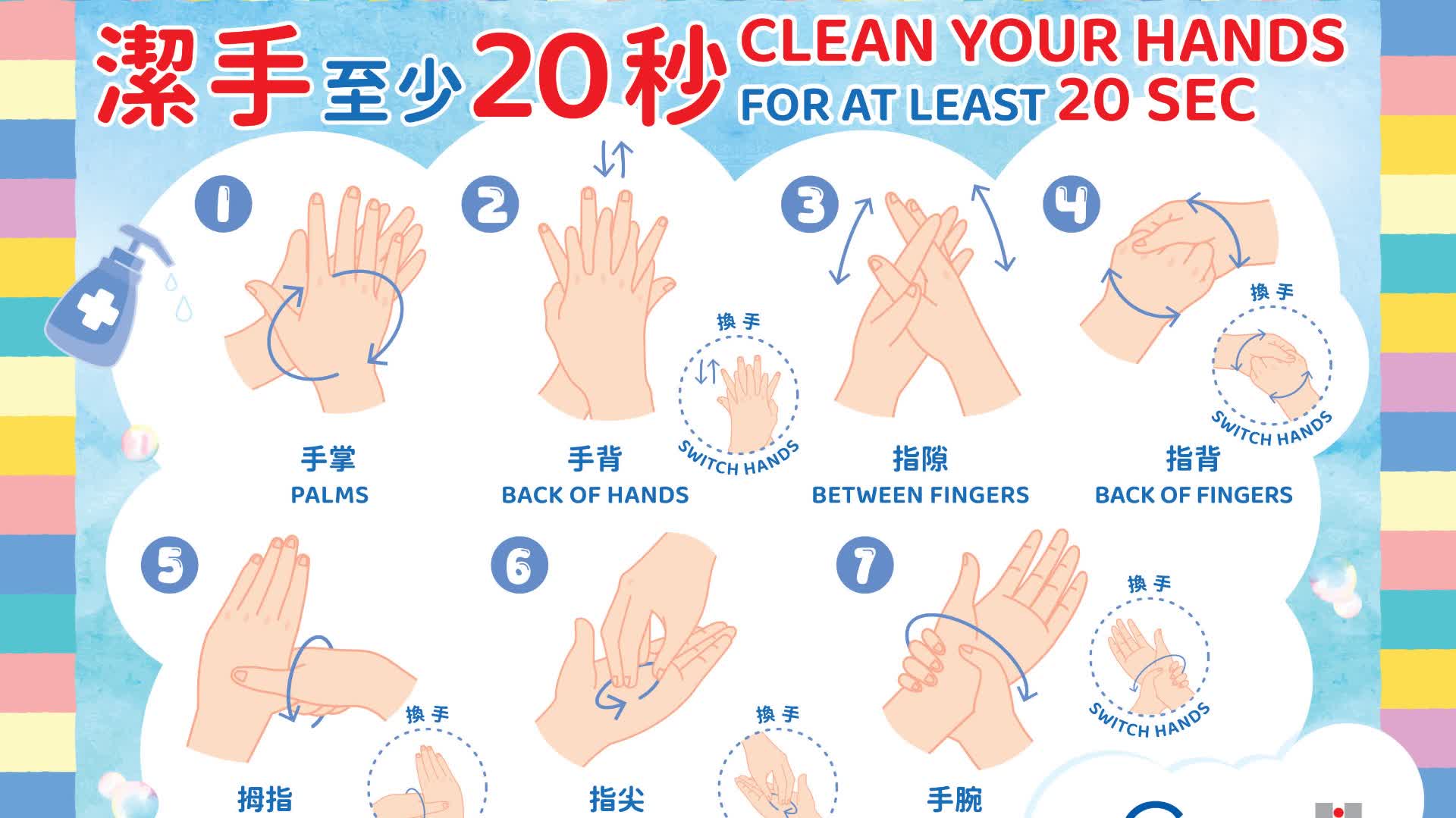 潔手至少20秒 CLEAN YOUR HANDS FOR AT LEAST 20 SEC

1
手掌
PALMS

2
換手
SWITCH HANDS
手背
BACK OF HANDS

3
指隙
BETWEEN FINGERS

4
換手
SWITCH HANDS
指背
BACK OF FINGERS

5
換手
拇指

6
換手
指尖

7
換手
SWITCH HANDS
手腕