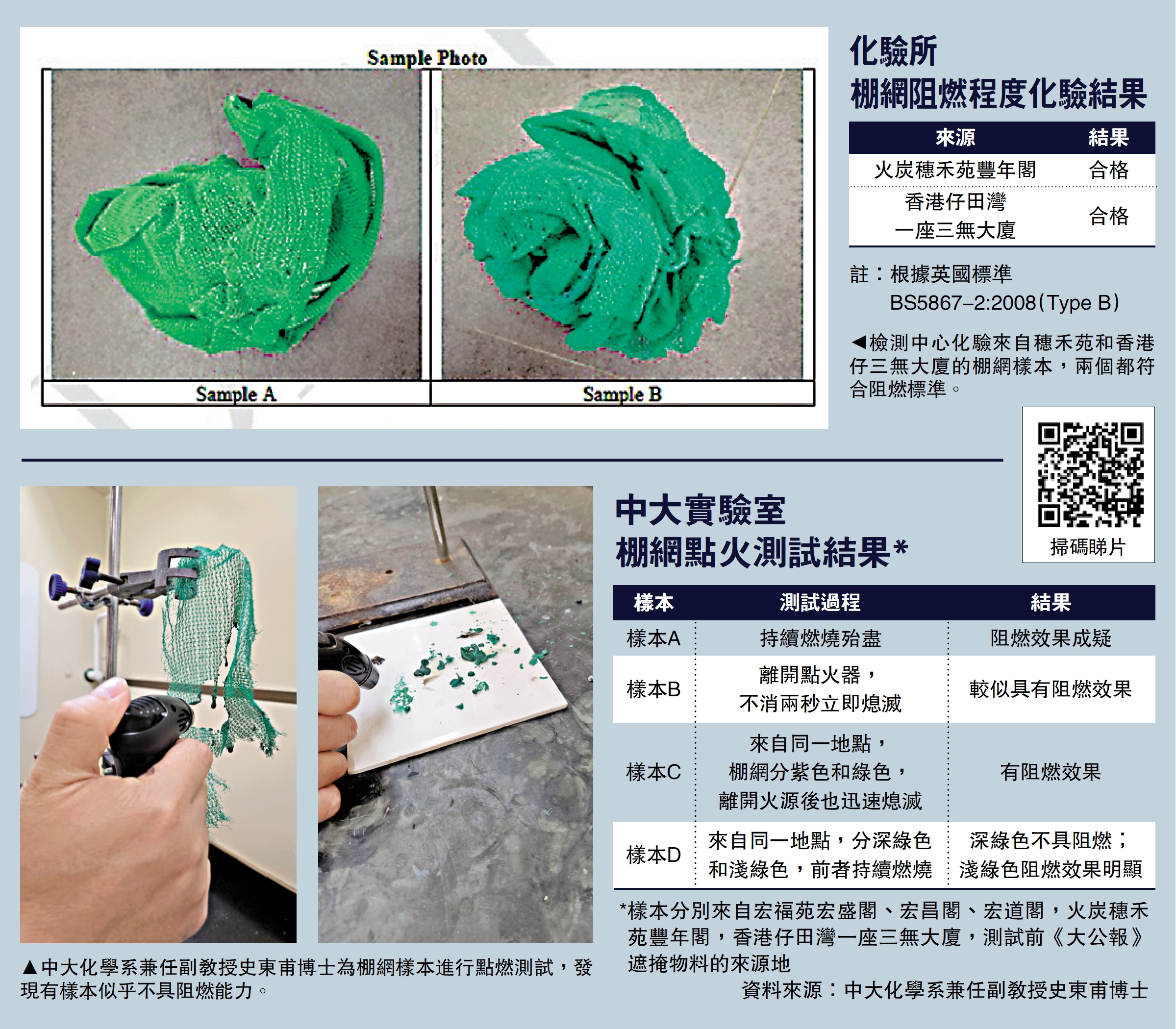 Sample Photo

Sample A

Sample B

化驗所
棚網阻燃程度化驗結果

| 來源 | 結果 |
|---|---|
| 火炭穗禾苑豐年閣 | 合格 |
| 香港仔田灣一座三無大廈 | 合格 |

註：根據英國標準 BS5867–2:2008(Type B)

◀檢測中心化驗來自穗禾苑和香港仔三無大廈的棚網樣本，兩個都符合阻燃標準。

掃碼睇片

中大實驗室
棚網點火測試結果*

| 樣本 | 測試過程 | 結果 |
|---|---|---|
| 樣本A | 持續燃燒殆盡 | 阻燃效果成疑 |
| 樣本B | 離開點火器，不消兩秒立即熄滅 | 較似具有阻燃效果 |
| 樣本C | 來自同一地點，棚網分紫色和綠色，離開火源後也迅速熄滅 | 有阻燃效果 |
| 樣本D | 來自同一地點，分深綠色和淺綠色，前者持續燃燒 | 深綠色不具阻燃；淺綠色阻燃效果明顯 |

*樣本分別來自宏福苑宏盛閣、宏昌閣、宏道閣，火炭穗禾苑豐年閣，香港仔田灣一座三無大廈，測試前《大公報》遮掩物料的來源地

資料來源：中大化學系兼任副教授史東甫博士

▲中大化學系兼任副教授史東甫博士為棚網樣本進行點燃測試，發現有樣本似乎不具阻燃能力。