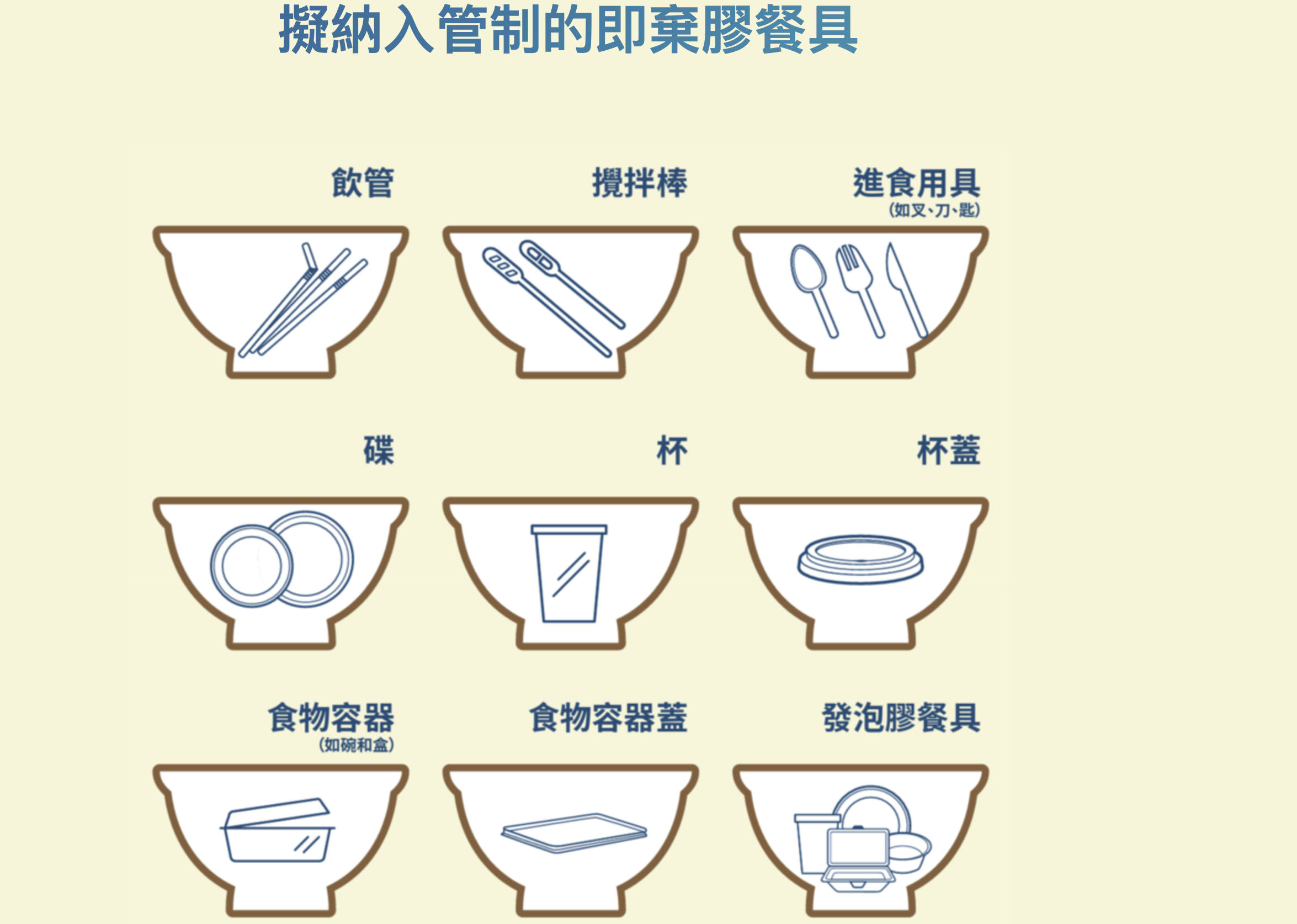 擬納入管制的即棄膠餐具

飲管

攪拌棒

進食用具
(如叉、刀、匙)

碟

杯

杯蓋

食物容器
(如碗和盒)

食物容器蓋

發泡膠餐具