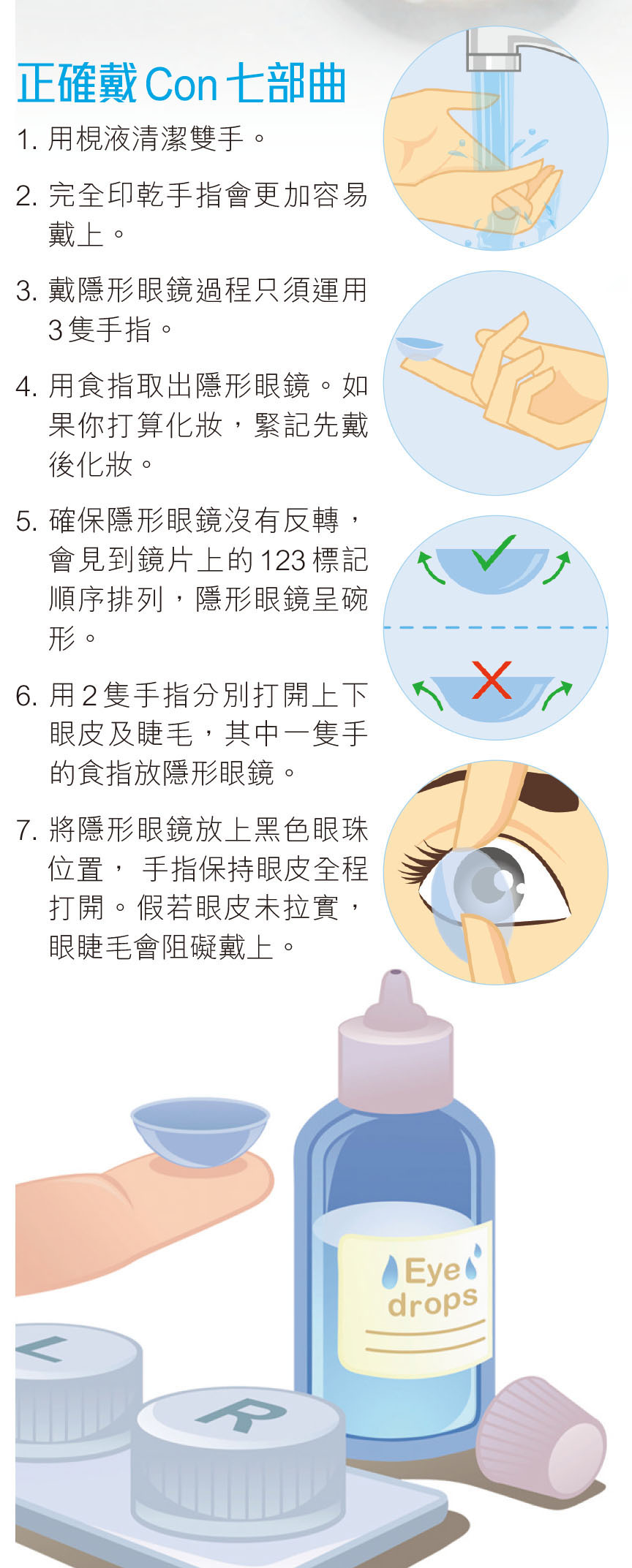 正確戴Con七部曲

1. 用梘液清潔雙手。

2. 完全印乾手指會更加容易戴上。

3. 戴隱形眼鏡過程只須運用3隻手指。

4. 用食指取出隱形眼鏡。如果你打算化妝，緊記先戴後化妝。

5. 確保隱形眼鏡沒有反轉，會見到鏡片上的123標記順序排列，隱形眼鏡呈碗形。

6. 用2隻手指分別打開上下眼皮及睫毛，其中一隻手的食指放隱形眼鏡。

7. 將隱形眼鏡放上黑色眼珠位置， 手指保持眼皮全程打開。假若眼皮未拉實，眼睫毛會阻礙戴上。

Eye drops

L

R