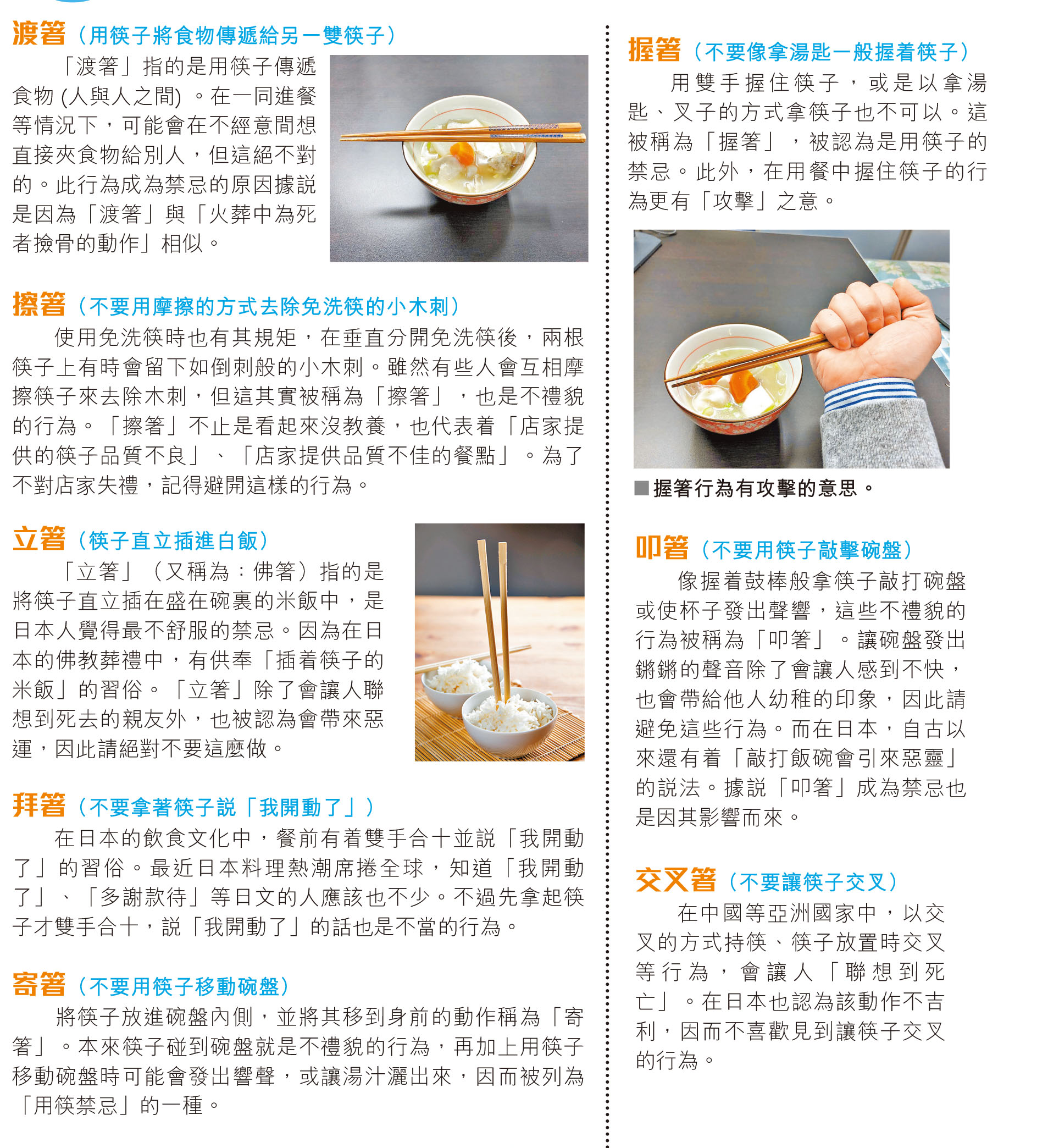 渡箸（用筷子將食物傳遞給另一雙筷子）

「渡箸」指的是用筷子傳遞食物 (人與人之間) 。在一同進餐等情況下，可能會在不經意間想直接夾食物給別人，但這絕不對的。此行為成為禁忌的原因據説是因為「渡箸」與「火葬中為死者撿骨的動作」相似。

擦箸（不要用摩擦的方式去除免洗筷的小木刺）

使用免洗筷時也有其規矩，在垂直分開免洗筷後，兩根筷子上有時會留下如倒刺般的小木刺。雖然有些人會互相摩擦筷子來去除木刺，但這其實被稱為「擦箸」，也是不禮貌的行為。「擦箸」不止是看起來沒教養，也代表着「店家提供的筷子品質不良」、「店家提供品質不佳的餐點」。為了不對店家失禮，記得避開這樣的行為。

立箸（筷子直立插進白飯）

「立箸」（又稱為：佛箸）指的是將筷子直立插在盛在碗裏的米飯中，是日本人覺得最不舒服的禁忌。因為在日本的佛教葬禮中，有供奉「插着筷子的米飯」的習俗。「立箸」除了會讓人聯想到死去的親友外，也被認為會帶來惡運，因此請絕對不要這麼做。

拜箸（不要拿著筷子説「我開動了」）

在日本的飲食文化中，餐前有着雙手合十並説「我開動了」的習俗。最近日本料理熱潮席捲全球，知道「我開動了」、「多謝款待」等日文的人應該也不少。不過先拿起筷子才雙手合十，説「我開動了」的話也是不當的行為。

寄箸（不要用筷子移動碗盤）

將筷子放進碗盤內側，並將其移到身前的動作稱為「寄箸」。本來筷子碰到碗盤就是不禮貌的行為，再加上用筷子移動碗盤時可能會發出響聲，或讓湯汁灑出來，因而被列為「用筷禁忌」的一種。

握箸（不要像拿湯匙一般握着筷子）

用雙手握住筷子，或是以拿湯匙、叉子的方式拿筷子也不可以。這被稱為「握箸」，被認為是用筷子的禁忌。此外，在用餐中握住筷子的行為更有「攻擊」之意。

■握箸行為有攻擊的意思。

叩箸（不要用筷子敲擊碗盤）

像握着鼓棒般拿筷子敲打碗盤或使杯子發出聲響，這些不禮貌的行為被稱為「叩箸」。讓碗盤發出鏘鏘的聲音除了會讓人感到不快，也會帶給他人幼稚的印象，因此請避免這些行為。而在日本，自古以來還有着「敲打飯碗會引來惡靈」的説法。據説「叩箸」成為禁忌也是因其影響而來。

交叉箸（不要讓筷子交叉）

在中國等亞洲國家中，以交叉的方式持筷、筷子放置時交叉等行為，會讓人「聯想到死亡」。在日本也認為該動作不吉利，因而不喜歡見到讓筷子交叉的行為。