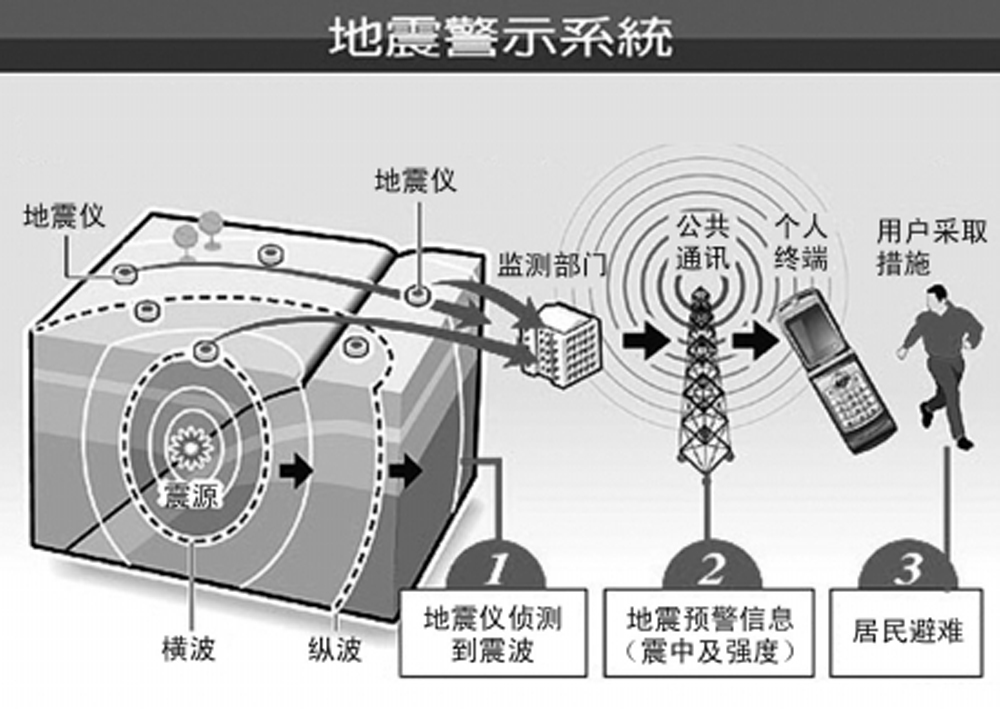 地震警示系統

地震仪

地震仪

监测部门

公共通讯

个人终端

用户采取措施

震源

横波

纵波

1
地震仪侦测到震波

2
地震预警信息（震中及强度）

3
居民避难