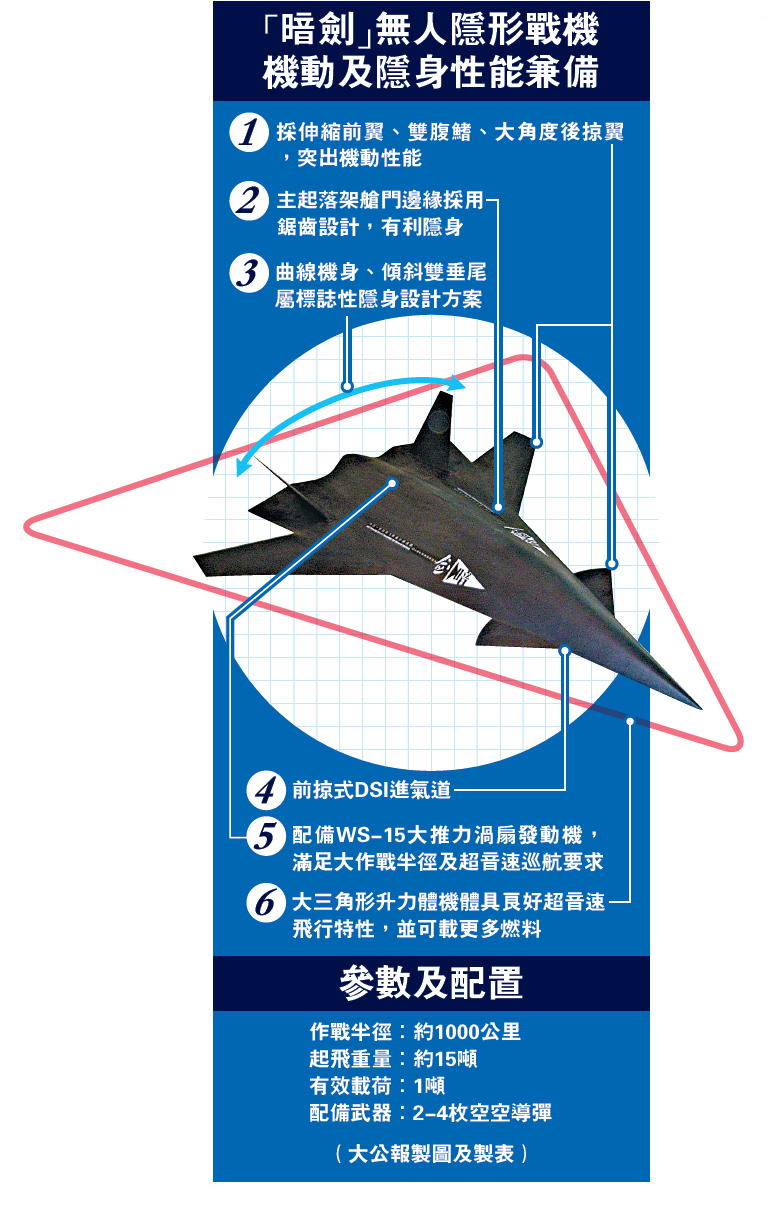 「暗劍」無人隱形戰機
機動及隱身性能兼備

1 採伸縮前翼、雙腹鰭、大角度後掠翼，突出機動性能

2 主起落架艙門邊緣採用鋸齒設計，有利隱身

3 曲線機身、傾斜雙垂尾屬標誌性隱身設計方案

4 前掠式DSI進氣道

5 配備WS-15大推力渦扇發動機，滿足大作戰半徑及超音速巡航要求

6 大三角形升力體機體具良好超音速飛行特性，並可載更多燃料

參數及配置

作戰半徑：約1000公里
起飛重量：約15噸
有效載荷：1噸
配備武器：2-4枚空空導彈

（大公報製圖及製表）