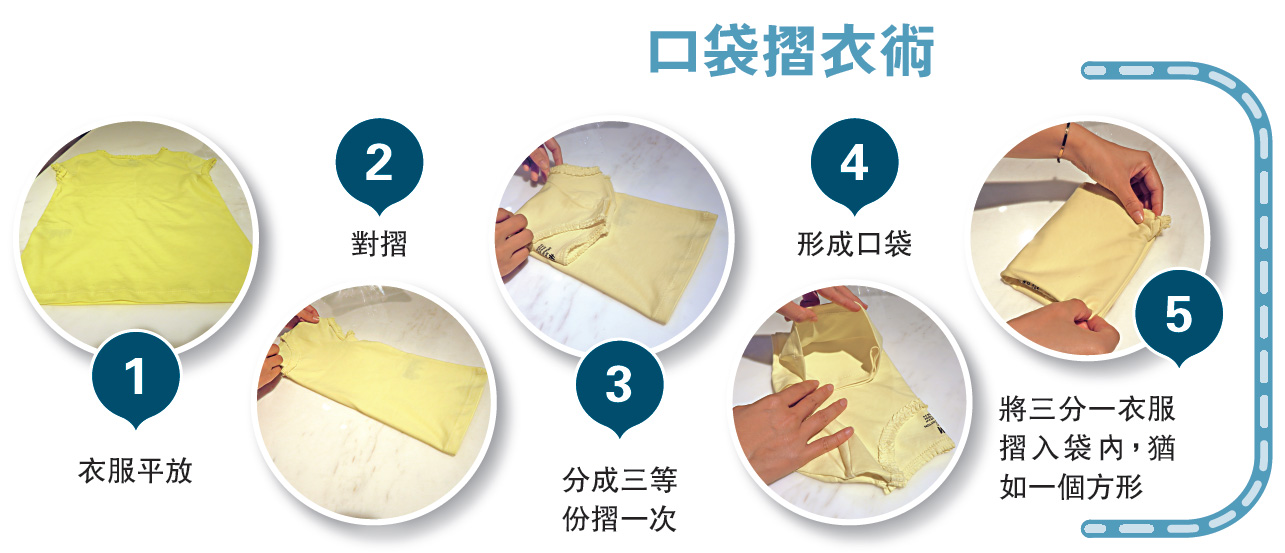 口袋摺衣術

1
衣服平放

2
對摺

3
分成三等份摺一次

4
形成口袋

5
將三分一衣服摺入袋內，猶如一個方形