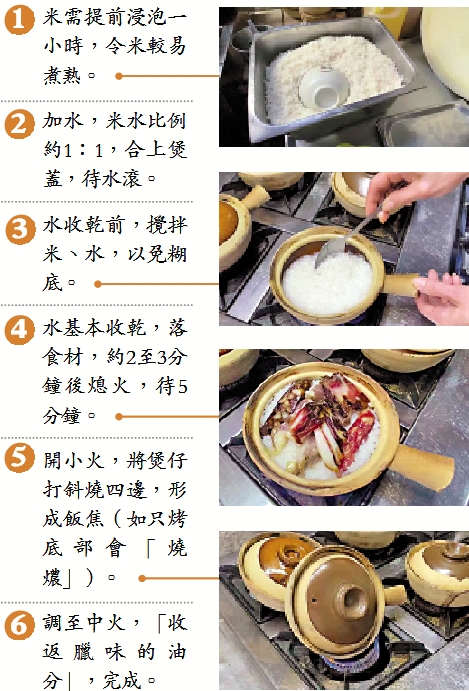 1 米需提前浸泡一小時，令米較易煮熟。

2 加水，米水比例約1：1，合上煲蓋，待水滾。

3 水收乾前，攪拌米、水，以免糊底。

4 水基本收乾，落食材，約2至3分鐘後熄火，待5分鐘。

5 開小火，將煲仔打斜燒四邊，形成飯焦（如只烤底部會「燒燶」）。

6 調至中火，「收返臘味的油分」，完成。