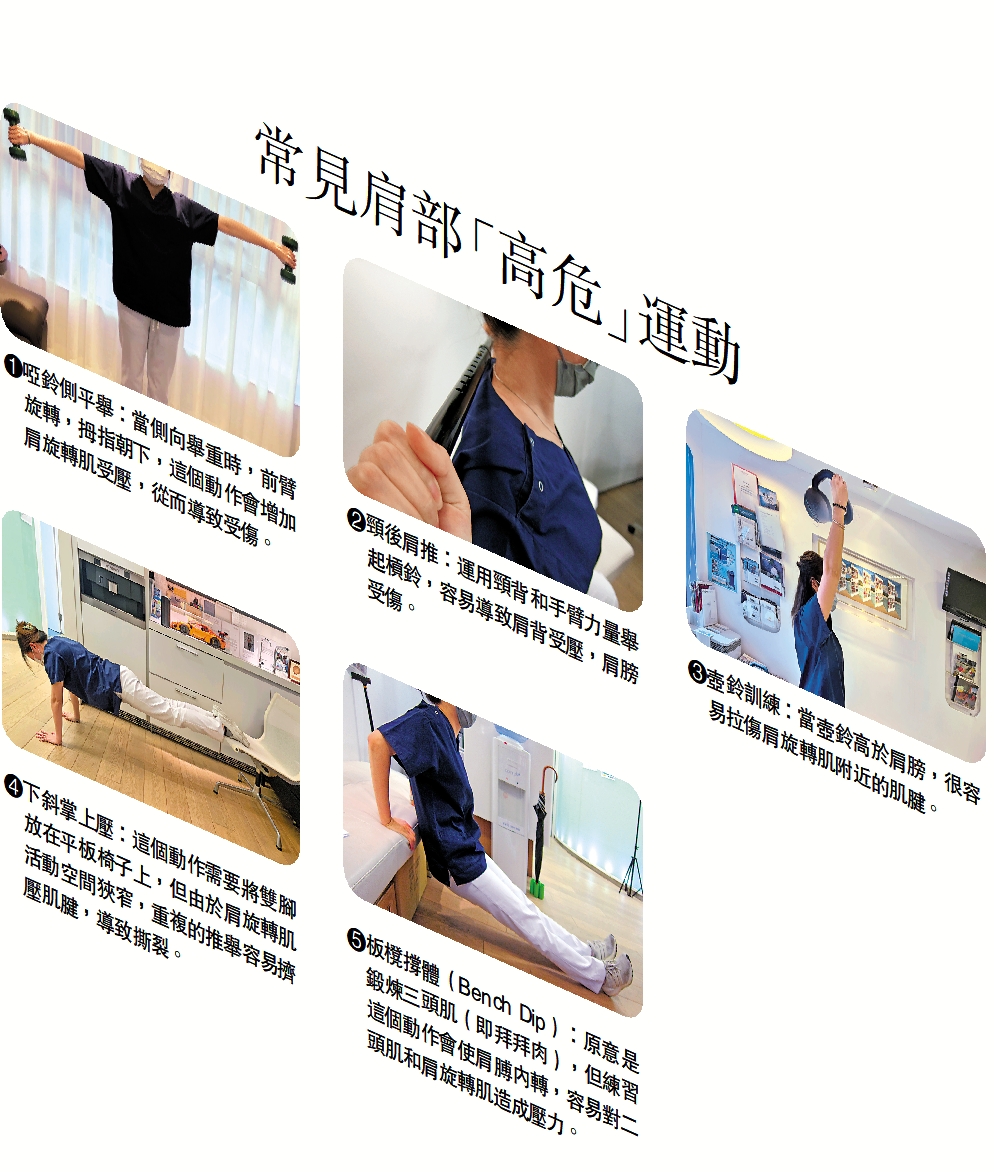 常見肩部「高危」運動

❶啞鈴側平舉：當側向舉重時，前臂旋轉，拇指朝下，這個動作會增加肩旋轉肌受壓，從而導致受傷。

❷頸後肩推：運用頸背和手臂力量舉起槓鈴，容易導致肩背受壓，肩膀受傷。

❸壺鈴訓練：當壺鈴高於肩膀，很容易拉傷肩旋轉肌附近的肌腱。

❹下斜掌上壓：這個動作需要將雙腳放在平板椅子上，但由於肩旋轉肌活動空間狹窄，重複的推舉容易擠壓肌腱，導致撕裂。

❺板櫈撐體（Bench Dip）：原意是鍛煉三頭肌（即拜拜肉），但練習這個動作會使肩膊內轉，容易對二頭肌和肩旋轉肌造成壓力。