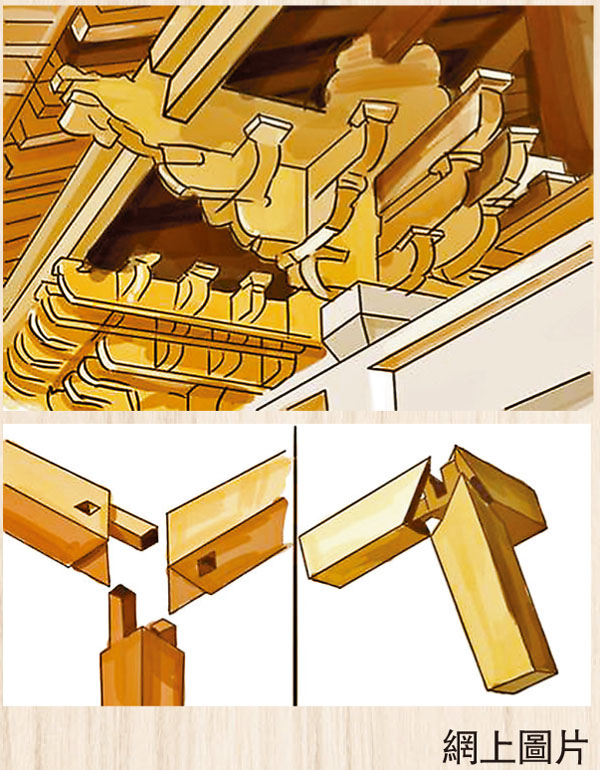 網上圖片